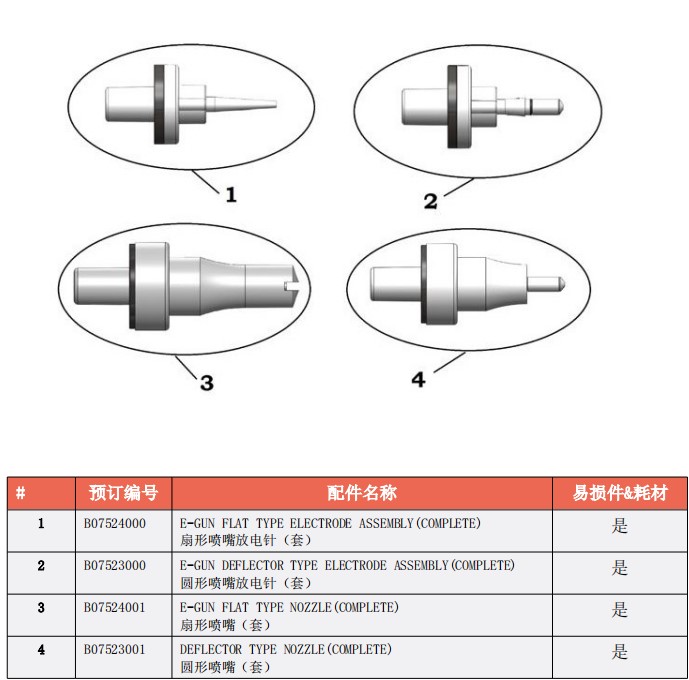 1

2

3

4

| # | 预订编号 | 配件名称 | 易损件&耗材 |
|---|---|---|---|
| 1 | B07524000 | E-GUN FLAT TYPE ELECTRODE ASSEMBLY(COMPLETE) 扇形喷嘴放电针（套） | 是 |
| 2 | B07523000 | E-GUN DEFLECTOR TYPE ELECTRODE ASSEMBLY(COMPLETE) 圆形喷嘴放电针（套） | 是 |
| 3 | B07524001 | E-GUN FLAT TYPE NOZZLE(COMPLETE) 扇形喷嘴（套） | 是 |
| 4 | B07523001 | DEFLECTOR TYPE NOZZLE(COMPLETE) 圆形喷嘴（套） | 是 |